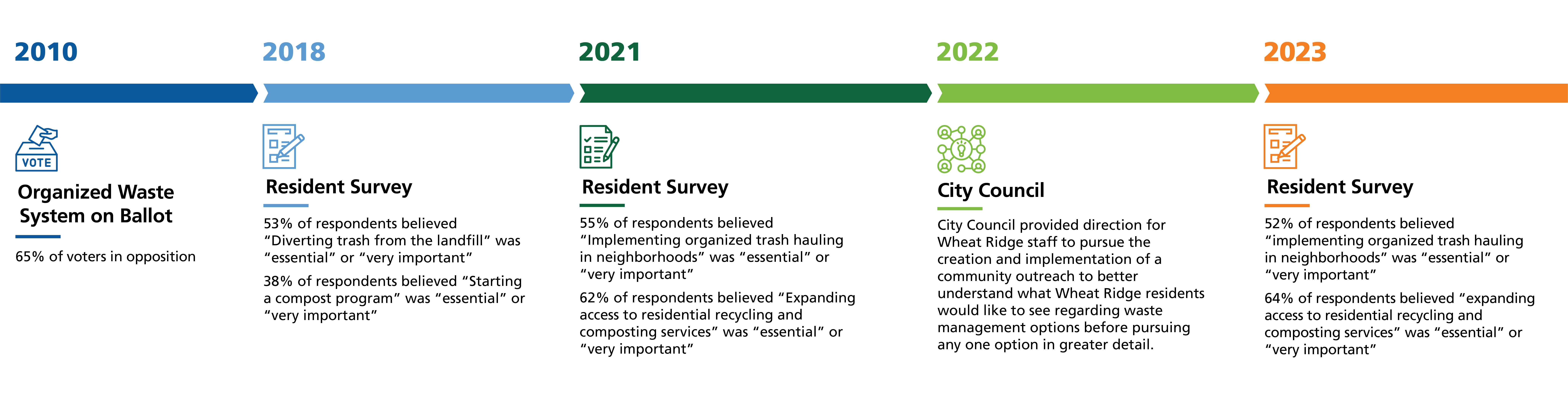 2010

VOTE

Organized Waste System on Ballot

65% of voters in opposition

2018

Resident Survey

53% of respondents believed “Diverting trash from the landfill” was “essential” or “very important”

38% of respondents believed “Starting a compost program” was “essential” or “very important”

2021

Resident Survey

55% of respondents believed “Implementing organized trash hauling in neighborhoods” was “essential” or “very important”

62% of respondents believed “Expanding access to residential recycling and composting services” was “essential” or “very important”

2022

City Council

City Council provided direction for Wheat Ridge staff to pursue the creation and implementation of a community outreach to better understand what Wheat Ridge residents would like to see regarding waste management options before pursuing any one option in greater detail.

2023

Resident Survey

52% of respondents believed “implementing organized trash hauling in neighborhoods” was “essential” or “very important”

64% of respondents believed “expanding access to residential recycling and composting services” was “essential” or “very important”